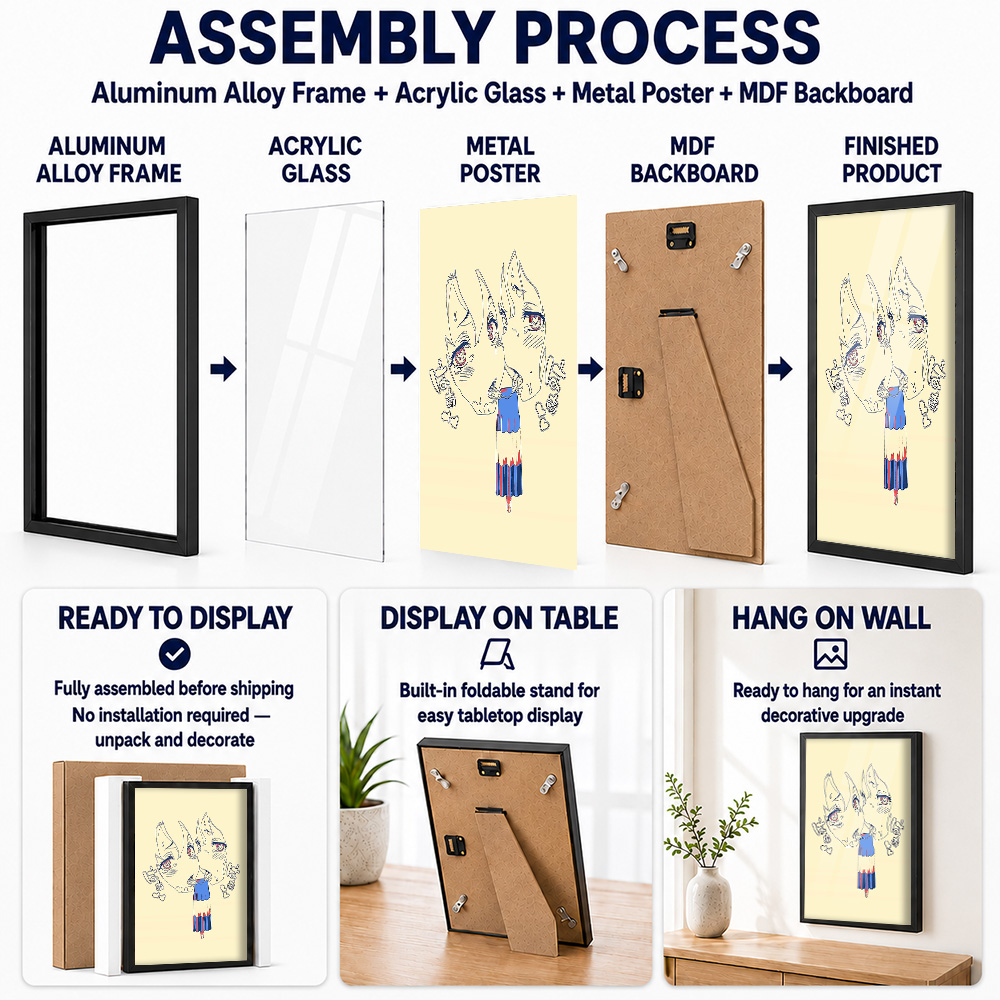 ASSEMBLY PROCESS
Aluminum Alloy Frame + Acrylic Glass + Metal Poster + MDF Backboard

ALUMINUM ALLOY FRAME

ACRYLIC GLASS

METAL POSTER

MDF BACKBOARD

FINISHED PRODUCT

READY TO DISPLAY
Fully assembled before shipping
No installation required — unpack and decorate

DISPLAY ON TABLE
Built-in foldable stand for easy tabletop display

HANG ON WALL
Ready to hang for an instant decorative upgrade